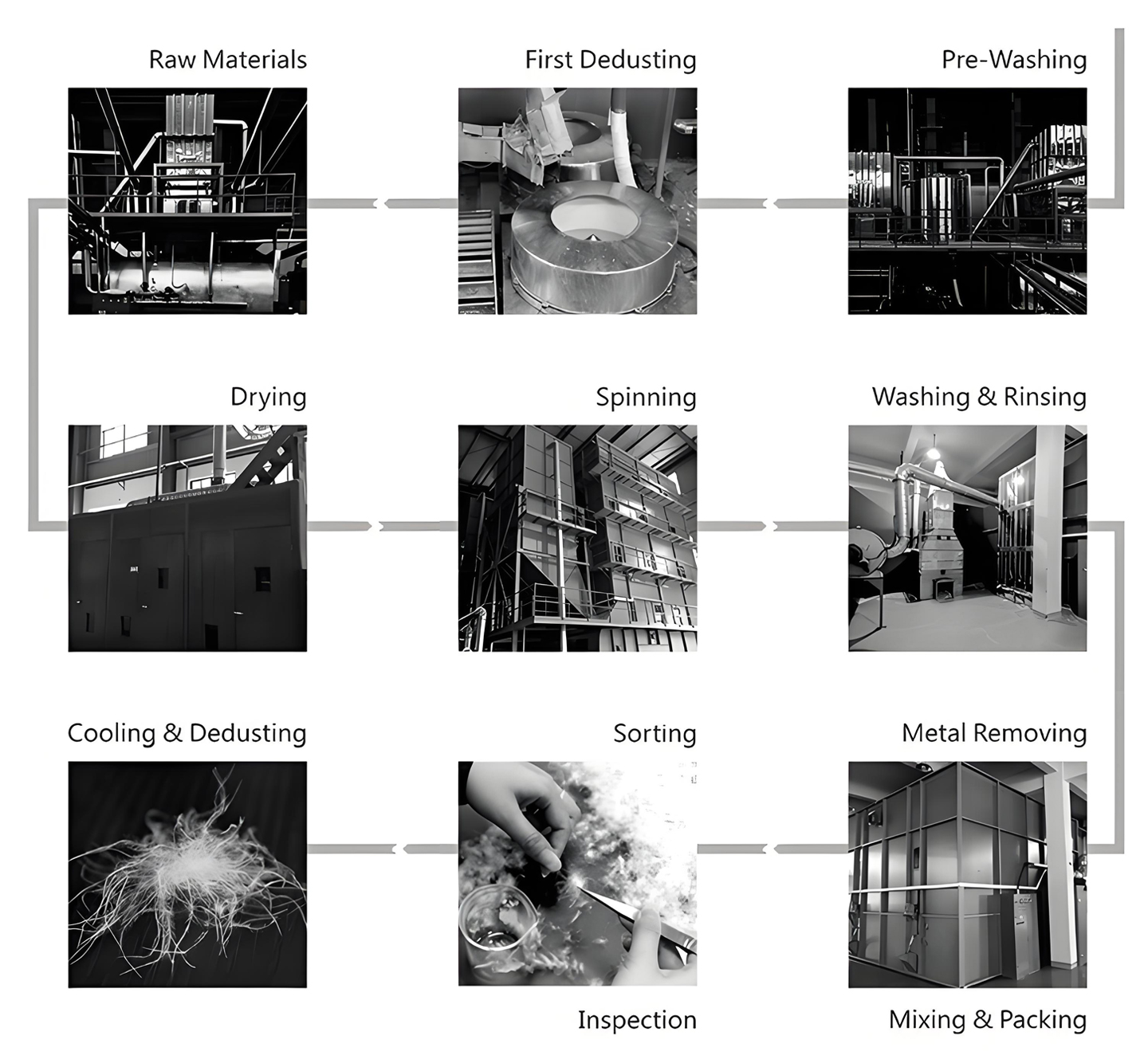 Raw Materials

First Dedusting

Pre-Washing

Drying

Spinning

Washing & Rinsing

Cooling & Dedusting

Sorting

Metal Removing

Inspection

Mixing & Packing